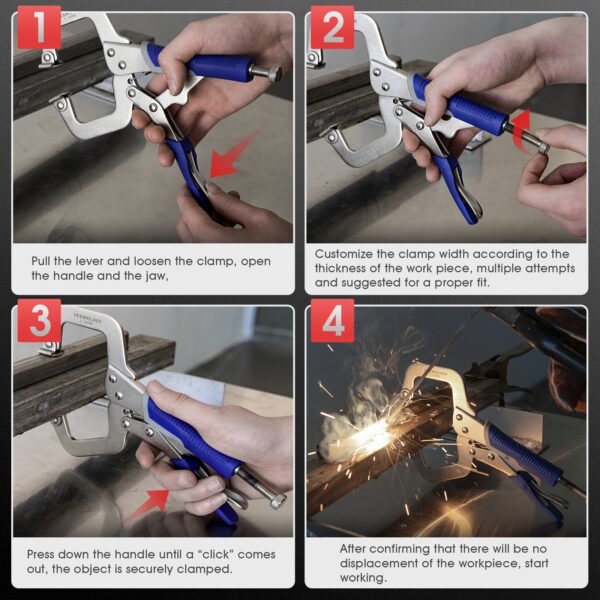 1

Pull the lever and loosen the clamp, open the handle and the jaw,

2

Customize the clamp width according to the thickness of the work piece, multiple attempts and suggested for a proper fit.

3

Press down the handle until a "click" comes out, the object is securely clamped.

4

After confirming that there will be no displacement of the workpiece, start working.